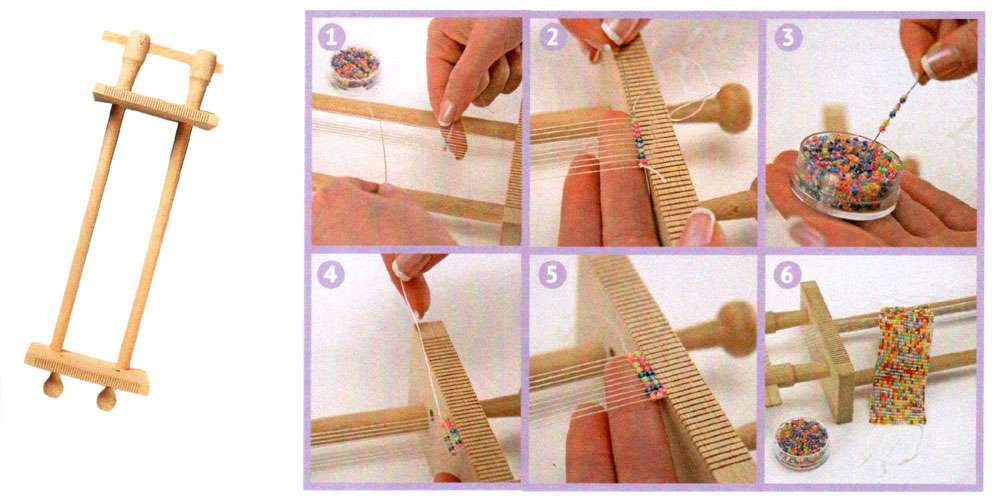 1
2
3
4
5
6