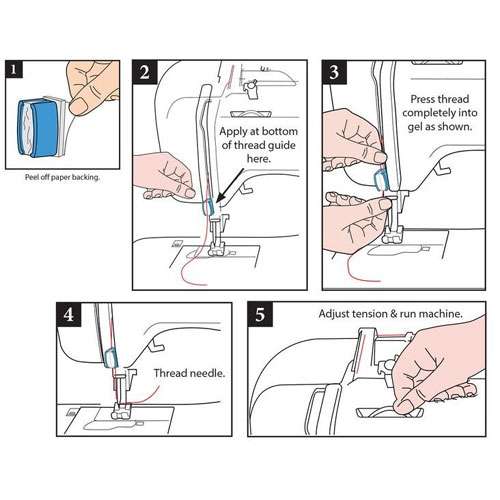 1

Peel off paper backing.

2

Apply at bottom of thread guide here.

3

Press thread completely into gel as shown.

4

Thread needle.

5

Adjust tension & run machine.