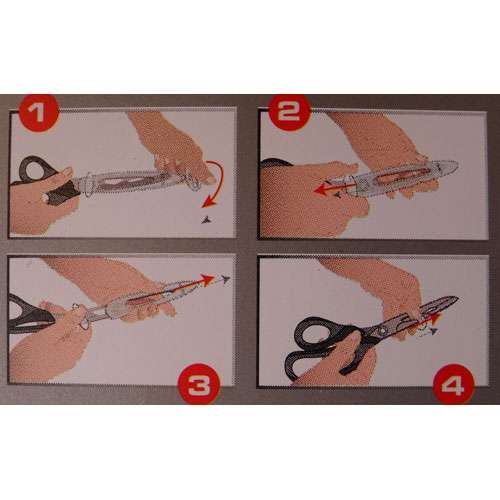 1

2

3

4